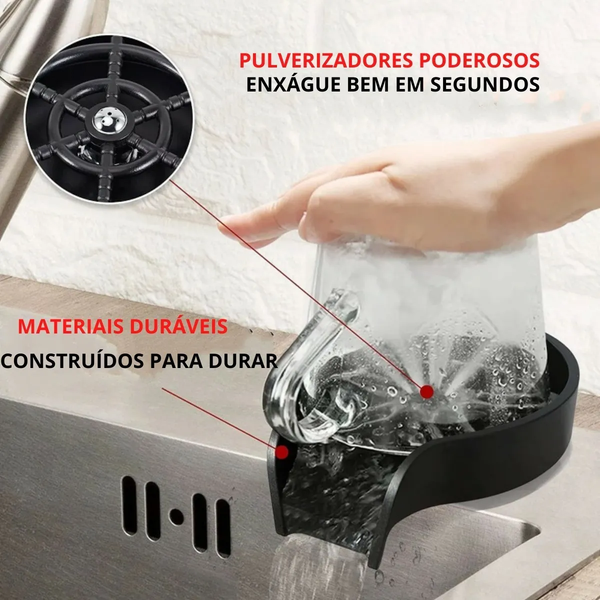 PULVERIZADORES PODEROSOS
ENXÁGUE BEM EM SEGUNDOS

MATERIAIS DURÁVEIS
CONSTRUÍDOS PARA DURAR